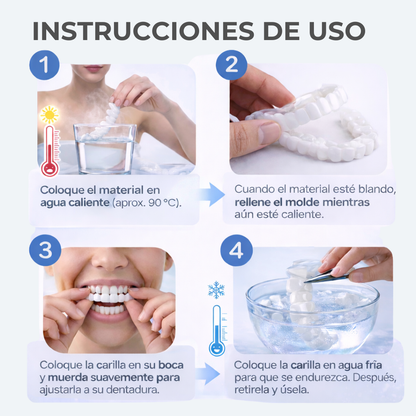 INSTRUCCIONES DE USO

1

Coloque el material en agua caliente (aprox. 90 °C).

2

Cuando el material esté blando, rellene el molde mientras aún esté caliente.

3

Coloque la carilla en su boca y muerda suavemente para ajustarla a su dentadura.

4

Coloque la carilla en agua fría para que se endurezca. Después, retírela y úsela.