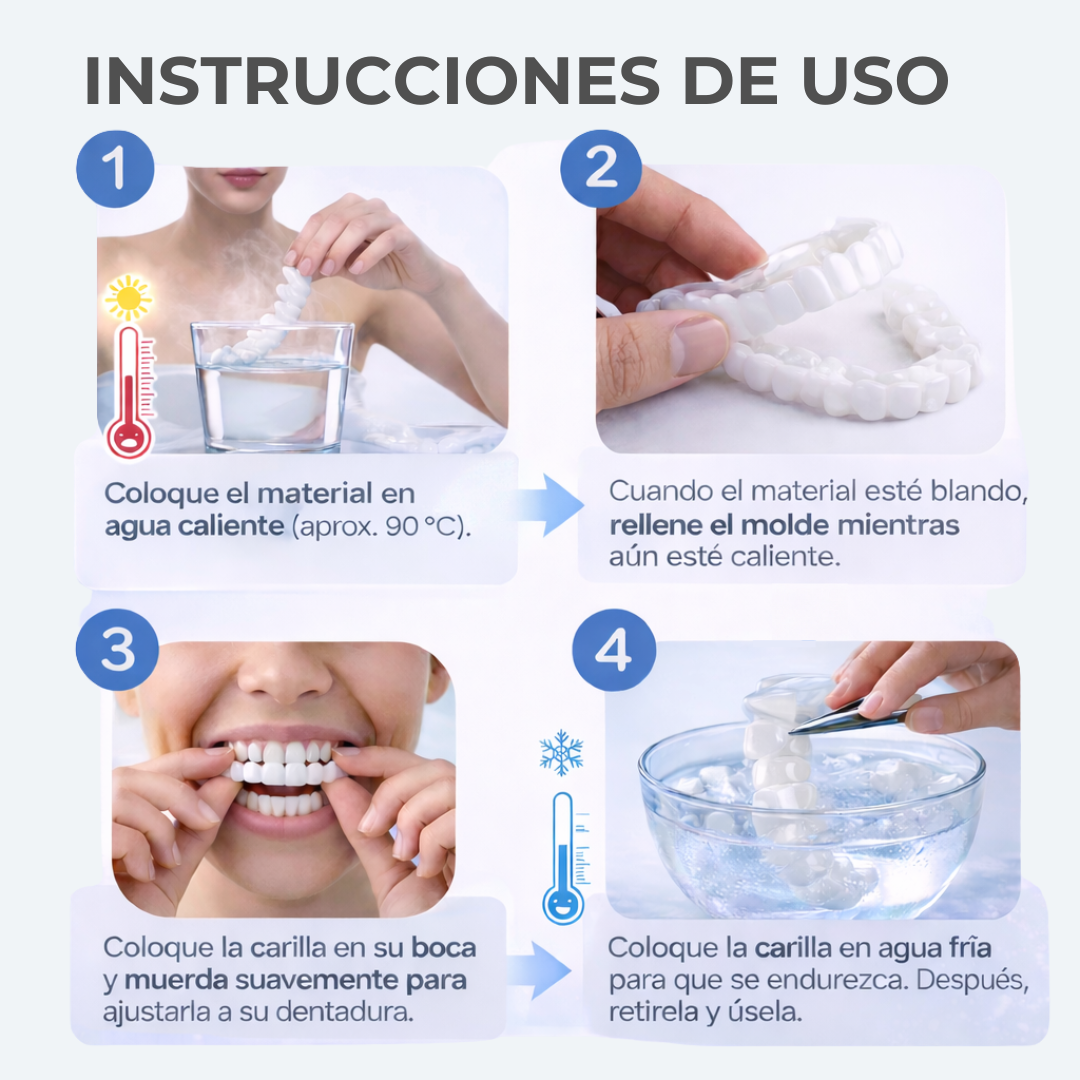 INSTRUCCIONES DE USO

1

Coloque el material en agua caliente (aprox. 90 °C).

2

Cuando el material esté blando, rellene el molde mientras aún esté caliente.

3

Coloque la carilla en su boca y muerda suavemente para ajustarla a su dentadura.

4

Coloque la carilla en agua fría para que se endurezca. Después, retirela y úsela.